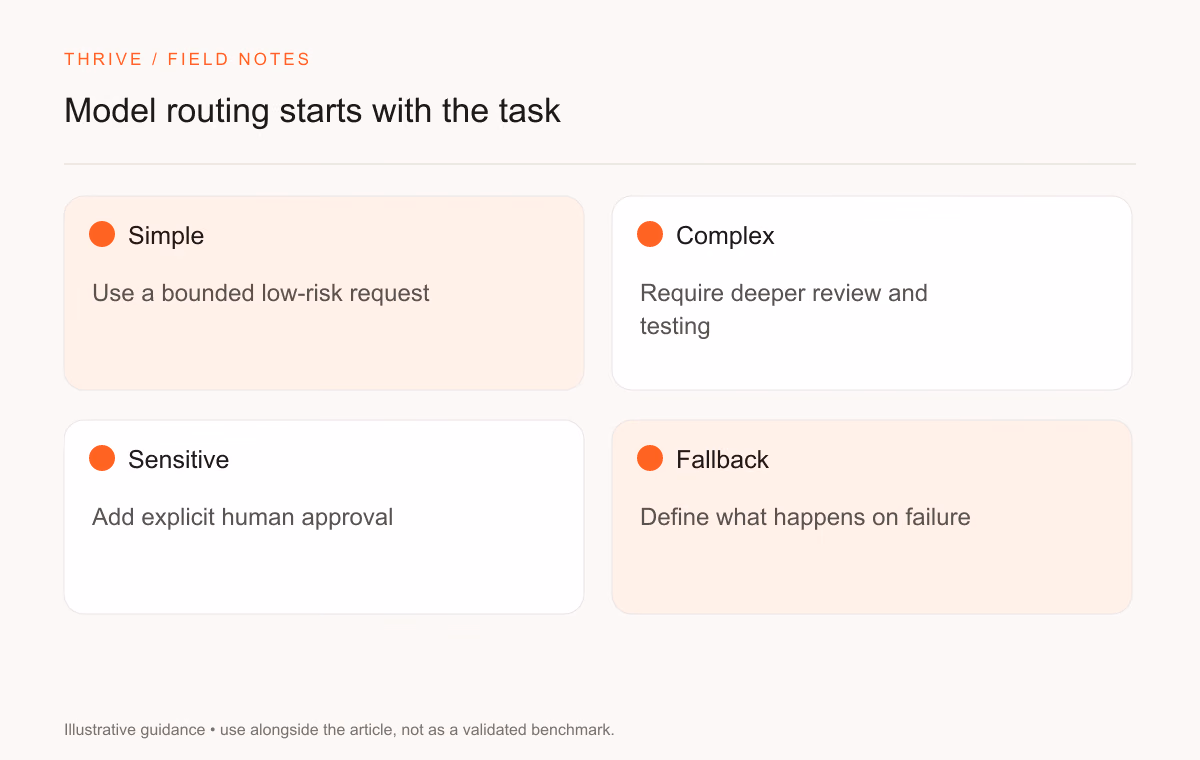 THRIVE / FIELD NOTES

Model routing starts with the task

Simple

Use a bounded low-risk request

Complex

Require deeper review and testing

Sensitive

Add explicit human approval

Fallback

Define what happens on failure

Illustrative guidance • use alongside the article, not as a validated benchmark.