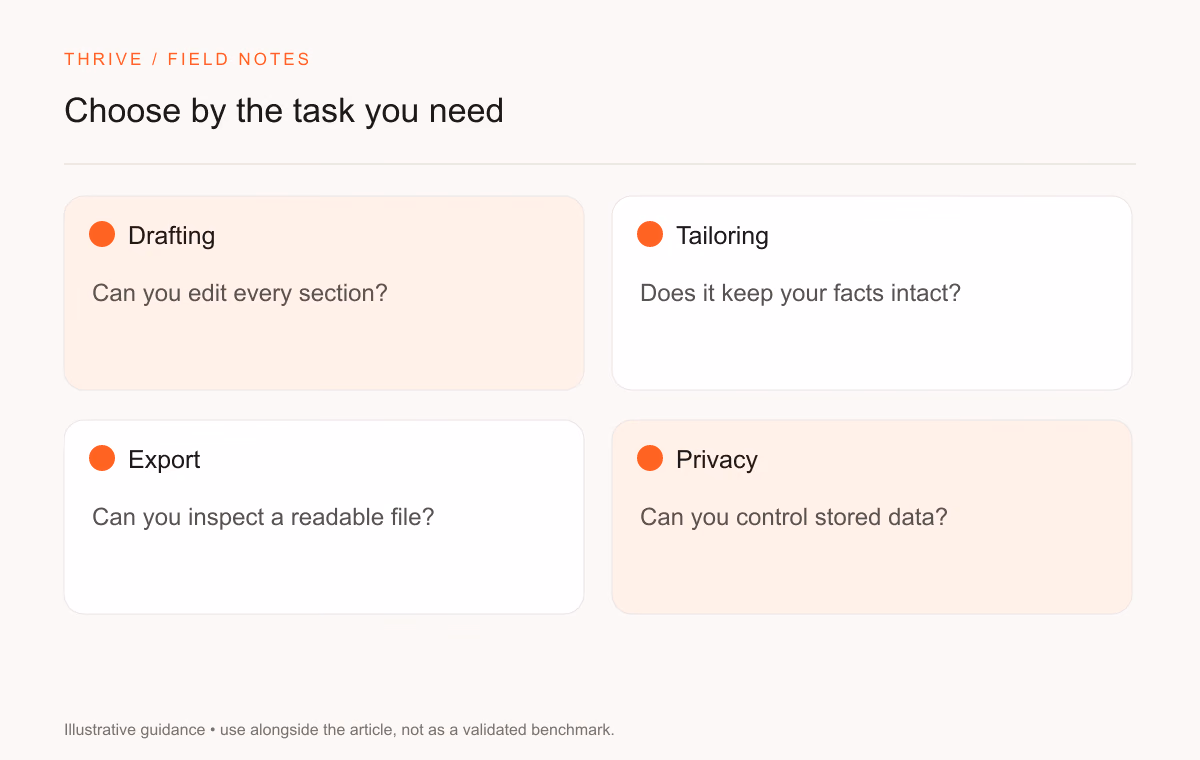 THRIVE / FIELD NOTES

Choose by the task you need

Drafting

Can you edit every section?

Tailoring

Does it keep your facts intact?

Export

Can you inspect a readable file?

Privacy

Can you control stored data?

Illustrative guidance • use alongside the article, not as a validated benchmark.